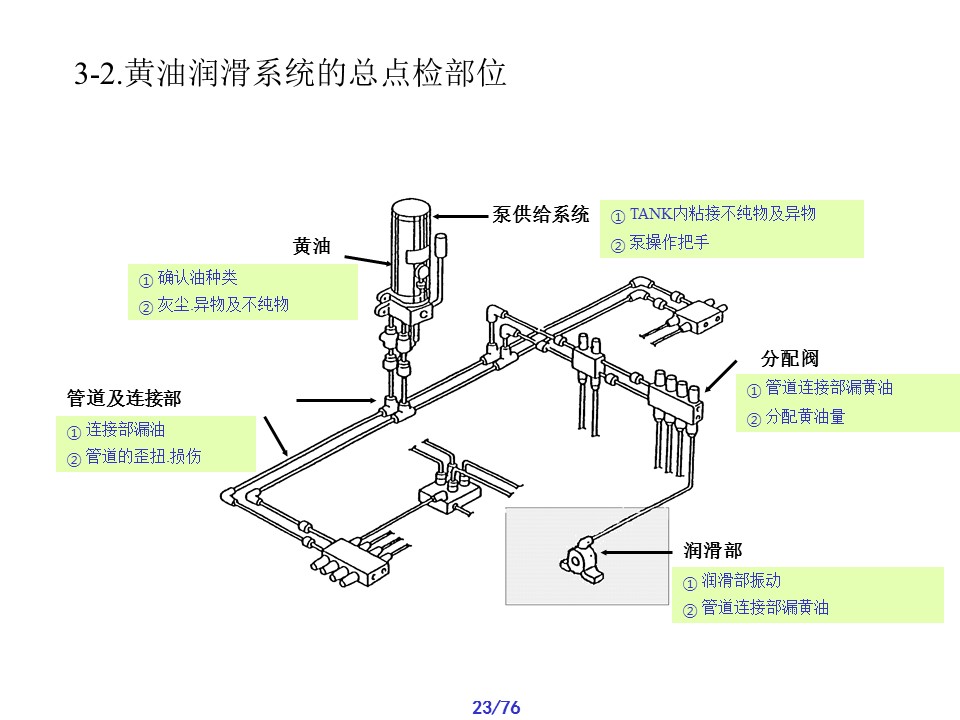 3-2.黄油润滑系统的总点检部位

泵供给系统
① TANK内粘接不纯物及异物
② 泵操作把手

黄油
① 确认油种类
② 灰尘.异物及不纯物

分配阀
① 管道连接部漏黄油
② 分配黄油量

管道及连接部
① 连接部漏油
② 管道的歪扭.损伤

润滑部
① 润滑部振动
② 管道连接部漏黄油

23/76